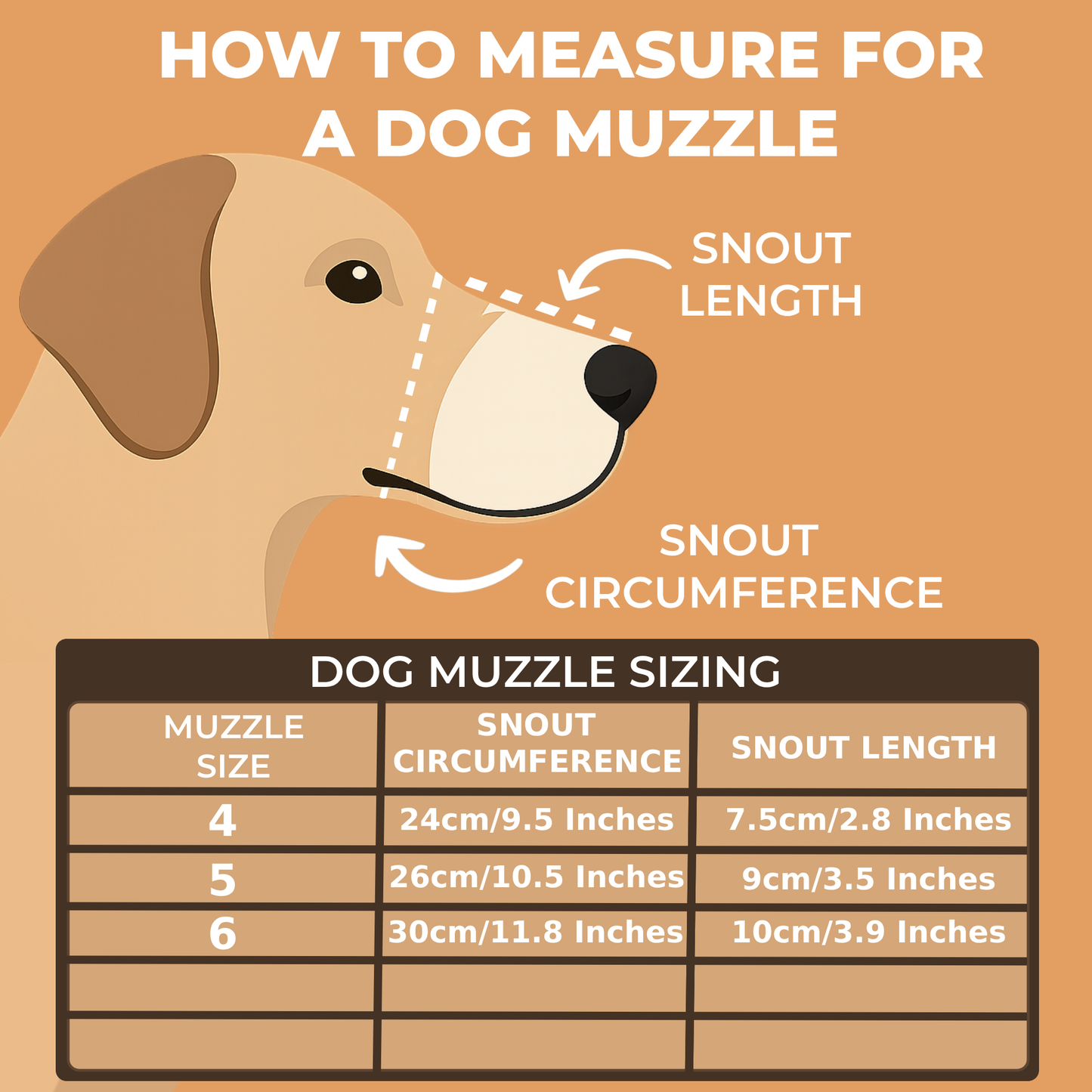 HOW TO MEASURE FOR A DOG MUZZLE

SNOUT LENGTH

SNOUT CIRCUMFERENCE

DOG MUZZLE SIZING

| MUZZLE SIZE | SNOUT CIRCUMFERENCE | SNOUT LENGTH |
|---|---|---|
| 4 | 24cm/9.5 Inches | 7.5cm/2.8 Inches |
| 5 | 26cm/10.5 Inches | 9cm/3.5 Inches |
| 6 | 30cm/11.8 Inches | 10cm/3.9 Inches |
| | | |
| | | |