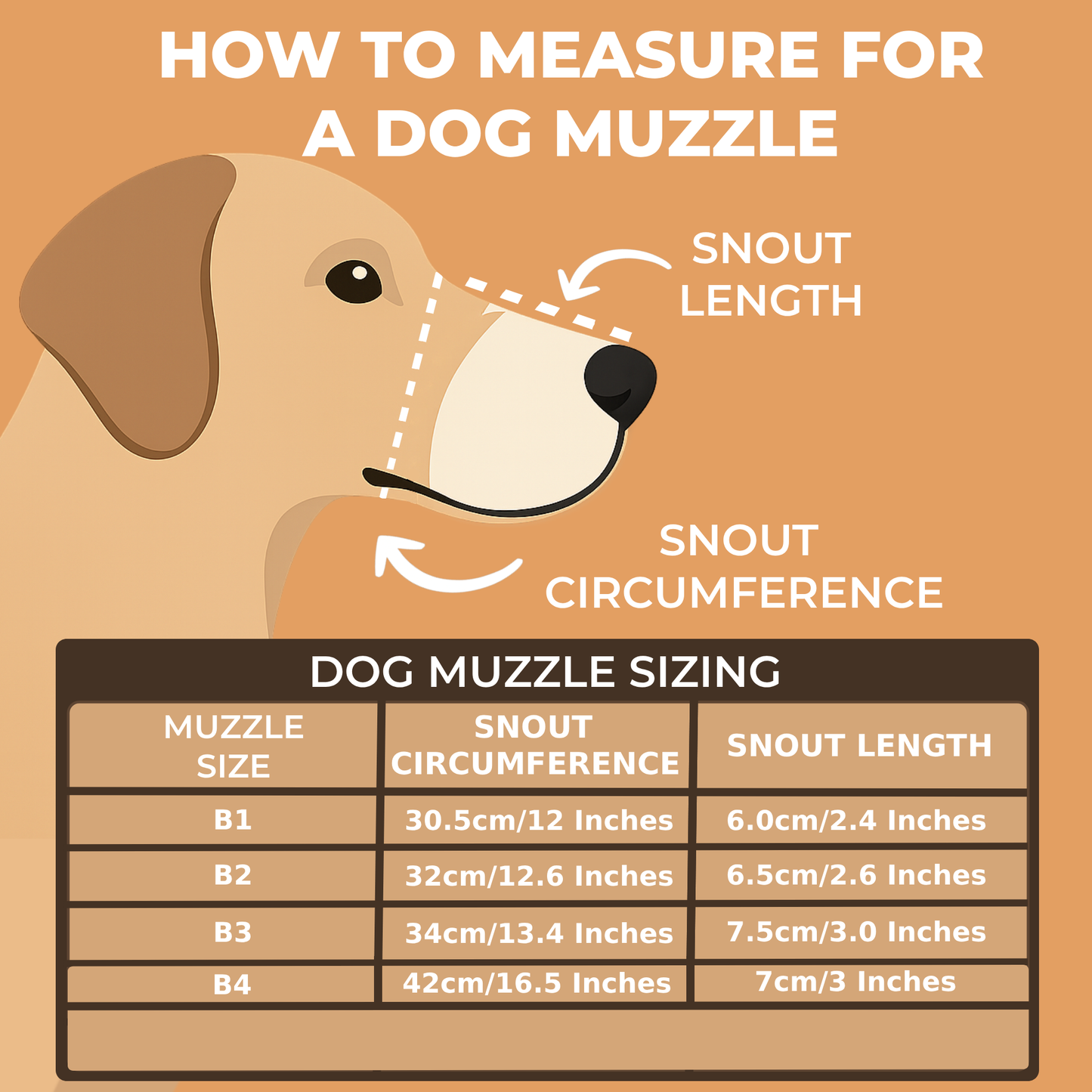 HOW TO MEASURE FOR A DOG MUZZLE

SNOUT LENGTH

SNOUT CIRCUMFERENCE

DOG MUZZLE SIZING

| MUZZLE SIZE | SNOUT CIRCUMFERENCE | SNOUT LENGTH |
|---|---|---|
| B1 | 30.5cm/12 Inches | 6.0cm/2.4 Inches |
| B2 | 32cm/12.6 Inches | 6.5cm/2.6 Inches |
| B3 | 34cm/13.4 Inches | 7.5cm/3.0 Inches |
| B4 | 42cm/16.5 Inches | 7cm/3 Inches |