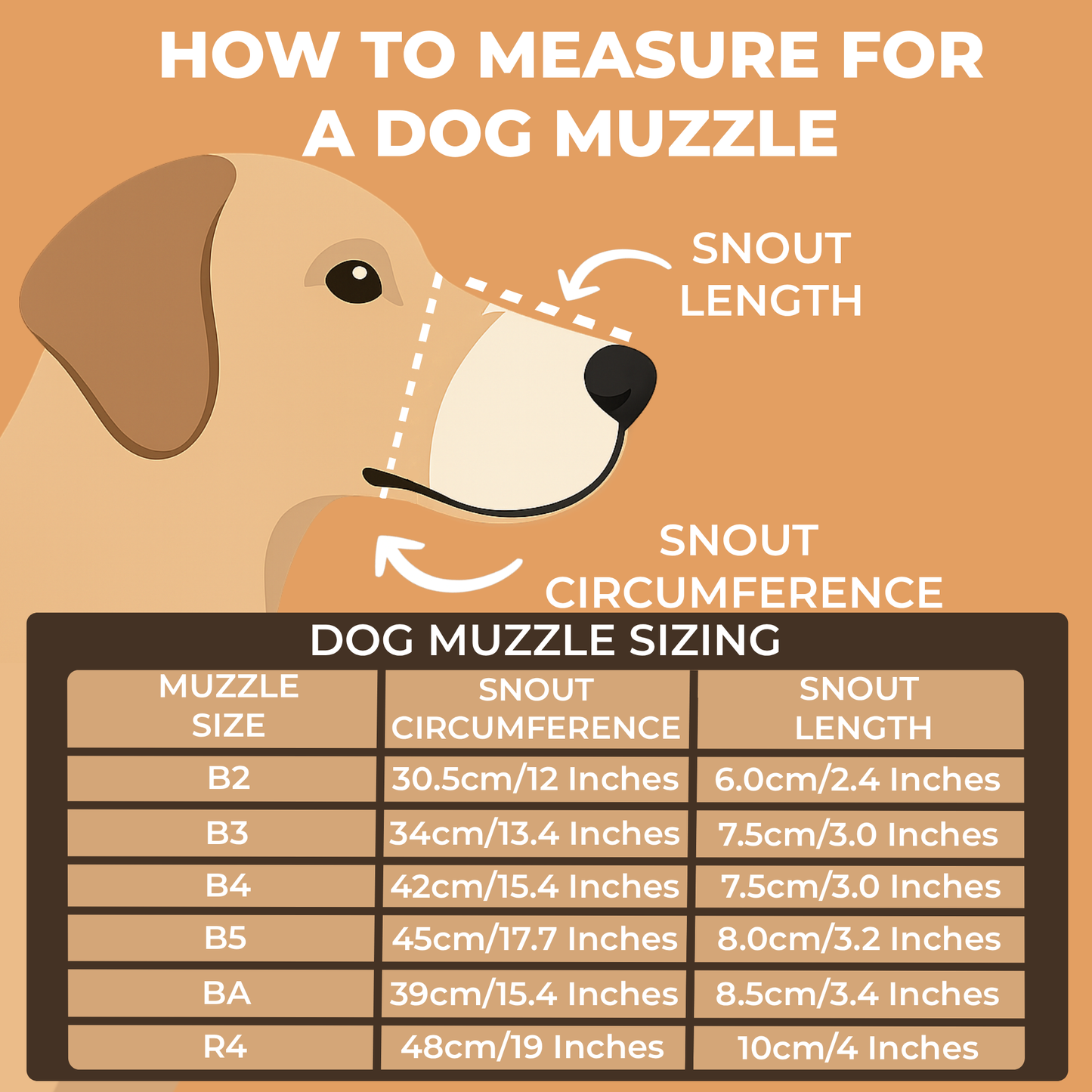 HOW TO MEASURE FOR A DOG MUZZLE

SNOUT LENGTH

SNOUT CIRCUMFERENCE

DOG MUZZLE SIZING

| MUZZLE SIZE | SNOUT CIRCUMFERENCE | SNOUT LENGTH |
|---|---|---|
| B2 | 30.5cm/12 Inches | 6.0cm/2.4 Inches |
| B3 | 34cm/13.4 Inches | 7.5cm/3.0 Inches |
| B4 | 42cm/15.4 Inches | 7.5cm/3.0 Inches |
| B5 | 45cm/17.7 Inches | 8.0cm/3.2 Inches |
| BA | 39cm/15.4 Inches | 8.5cm/3.4 Inches |
| R4 | 48cm/19 Inches | 10cm/4 Inches |