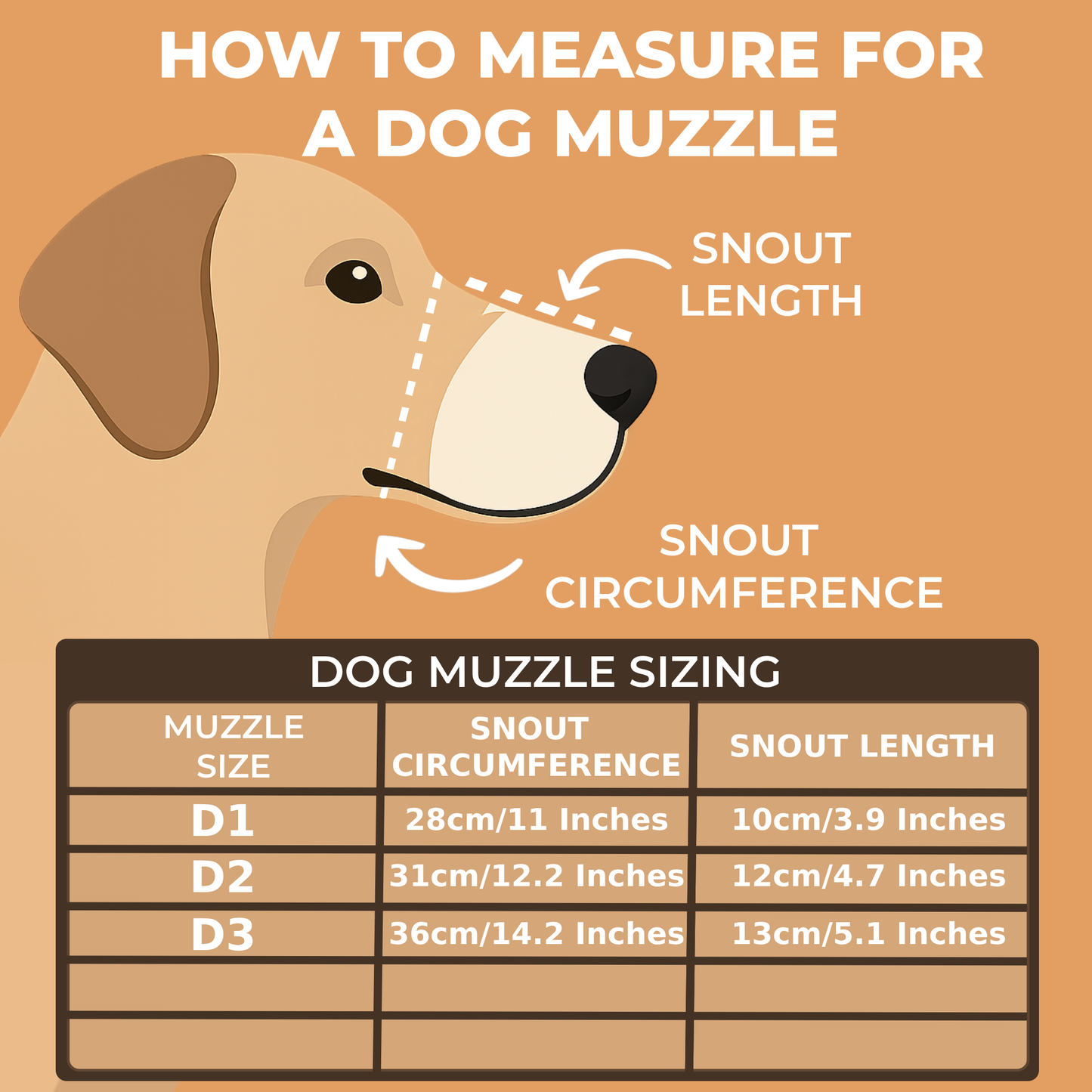 HOW TO MEASURE FOR A DOG MUZZLE

SNOUT LENGTH

SNOUT CIRCUMFERENCE

DOG MUZZLE SIZING

| MUZZLE SIZE | SNOUT CIRCUMFERENCE | SNOUT LENGTH |
|---|---|---|
| D1 | 28cm/11 Inches | 10cm/3.9 Inches |
| D2 | 31cm/12.2 Inches | 12cm/4.7 Inches |
| D3 | 36cm/14.2 Inches | 13cm/5.1 Inches |
| | | |
| | | |