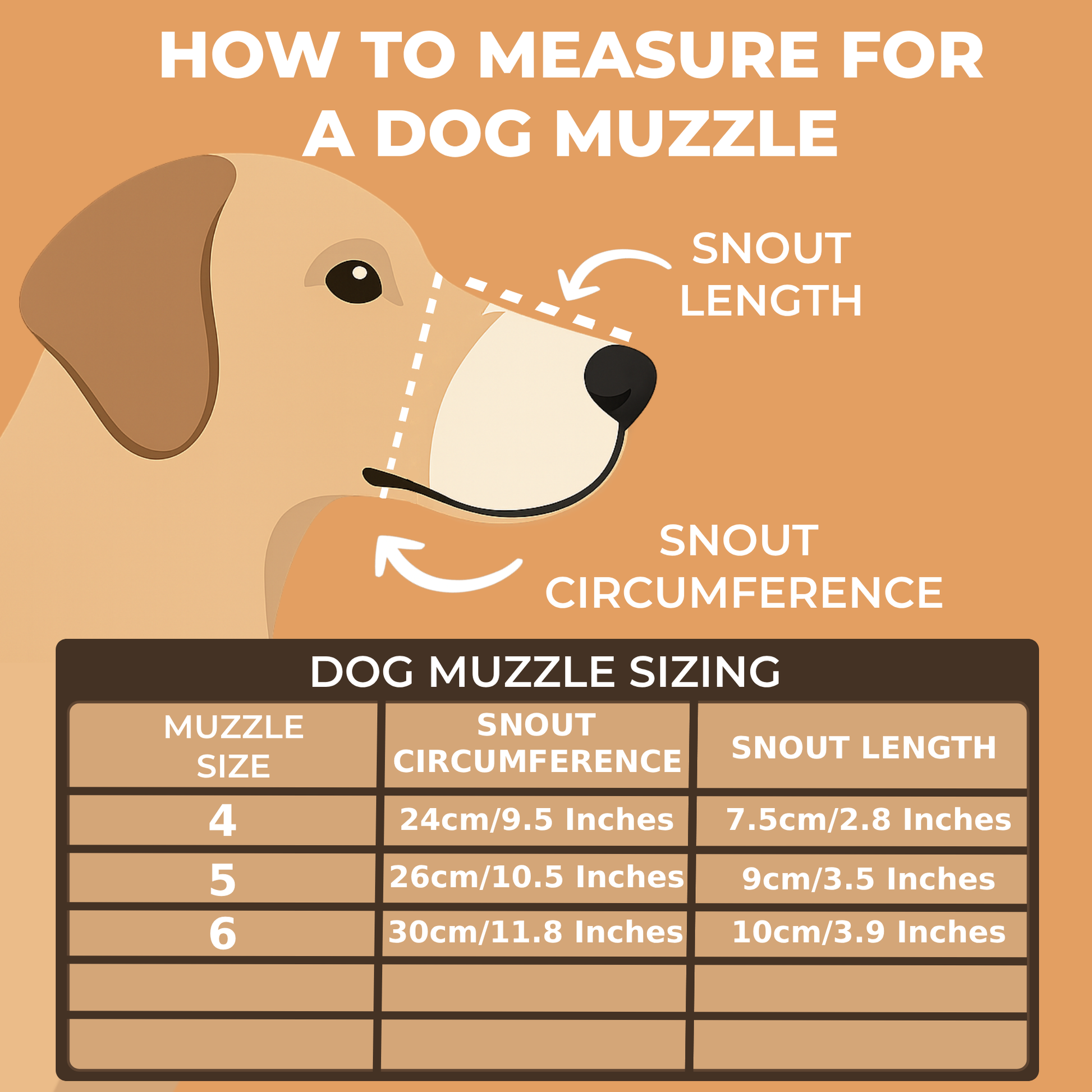 HOW TO MEASURE FOR A DOG MUZZLE

SNOUT LENGTH

SNOUT CIRCUMFERENCE

DOG MUZZLE SIZING

| MUZZLE SIZE | SNOUT CIRCUMFERENCE | SNOUT LENGTH |
|---|---|---|
| 4 | 24cm/9.5 Inches | 7.5cm/2.8 Inches |
| 5 | 26cm/10.5 Inches | 9cm/3.5 Inches |
| 6 | 30cm/11.8 Inches | 10cm/3.9 Inches |
| | | |
| | | |