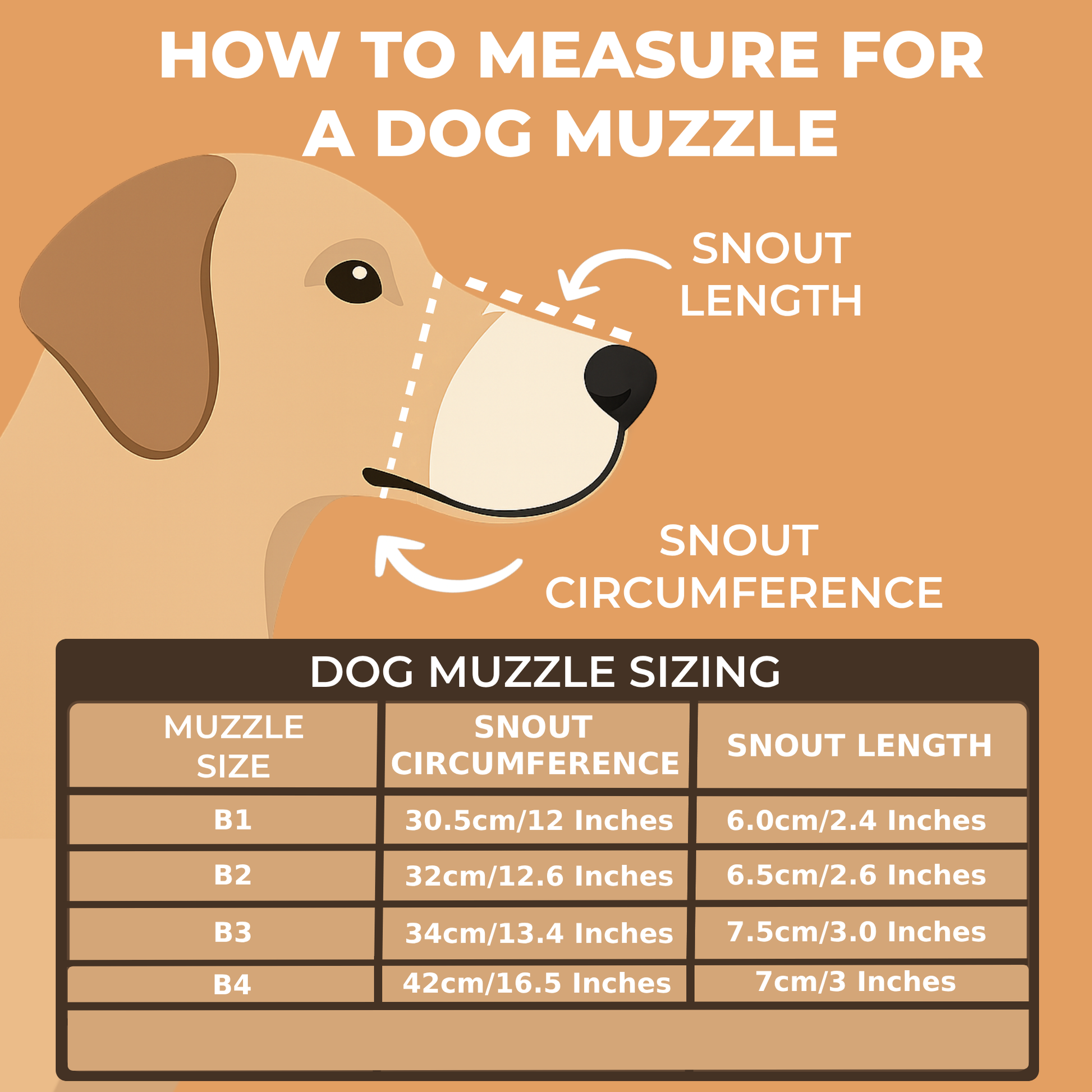 HOW TO MEASURE FOR A DOG MUZZLE

SNOUT LENGTH

SNOUT CIRCUMFERENCE

DOG MUZZLE SIZING

| MUZZLE SIZE | SNOUT CIRCUMFERENCE | SNOUT LENGTH |
|---|---|---|
| B1 | 30.5cm/12 Inches | 6.0cm/2.4 Inches |
| B2 | 32cm/12.6 Inches | 6.5cm/2.6 Inches |
| B3 | 34cm/13.4 Inches | 7.5cm/3.0 Inches |
| B4 | 42cm/16.5 Inches | 7cm/3 Inches |