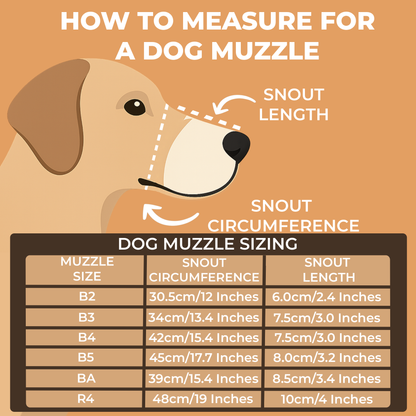 HOW TO MEASURE FOR A DOG MUZZLE

SNOUT LENGTH

SNOUT CIRCUMFERENCE

DOG MUZZLE SIZING

| MUZZLE SIZE | SNOUT CIRCUMFERENCE | SNOUT LENGTH |
|---|---|---|
| B2 | 30.5cm/12 Inches | 6.0cm/2.4 Inches |
| B3 | 34cm/13.4 Inches | 7.5cm/3.0 Inches |
| B4 | 42cm/15.4 Inches | 7.5cm/3.0 Inches |
| B5 | 45cm/17.7 Inches | 8.0cm/3.2 Inches |
| BA | 39cm/15.4 Inches | 8.5cm/3.4 Inches |
| R4 | 48cm/19 Inches | 10cm/4 Inches |