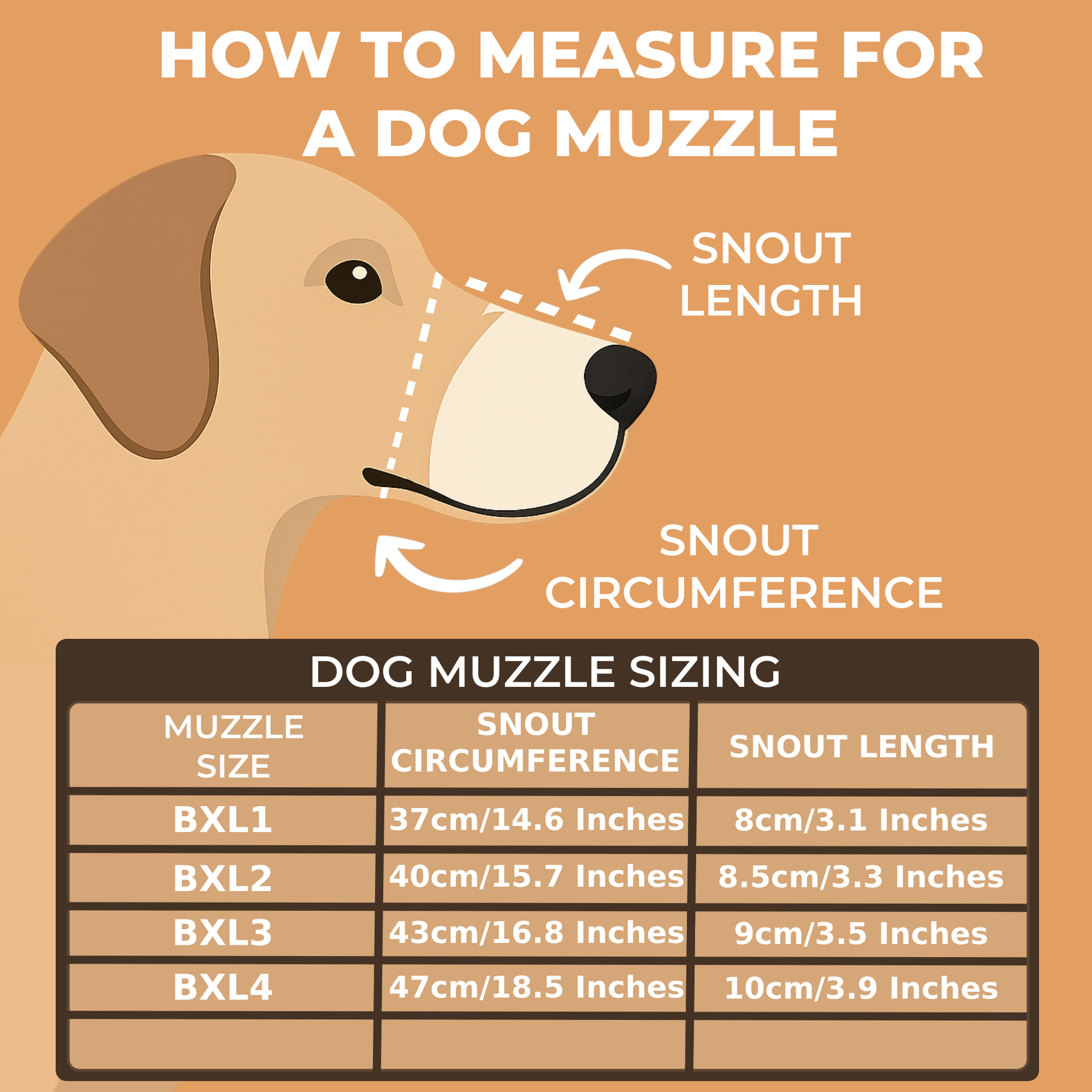 HOW TO MEASURE FOR A DOG MUZZLE

SNOUT LENGTH

SNOUT CIRCUMFERENCE

DOG MUZZLE SIZING

| MUZZLE SIZE | SNOUT CIRCUMFERENCE | SNOUT LENGTH |
|---|---|---|
| BXL1 | 37cm/14.6 Inches | 8cm/3.1 Inches |
| BXL2 | 40cm/15.7 Inches | 8.5cm/3.3 Inches |
| BXL3 | 43cm/16.8 Inches | 9cm/3.5 Inches |
| BXL4 | 47cm/18.5 Inches | 10cm/3.9 Inches |
| | | |