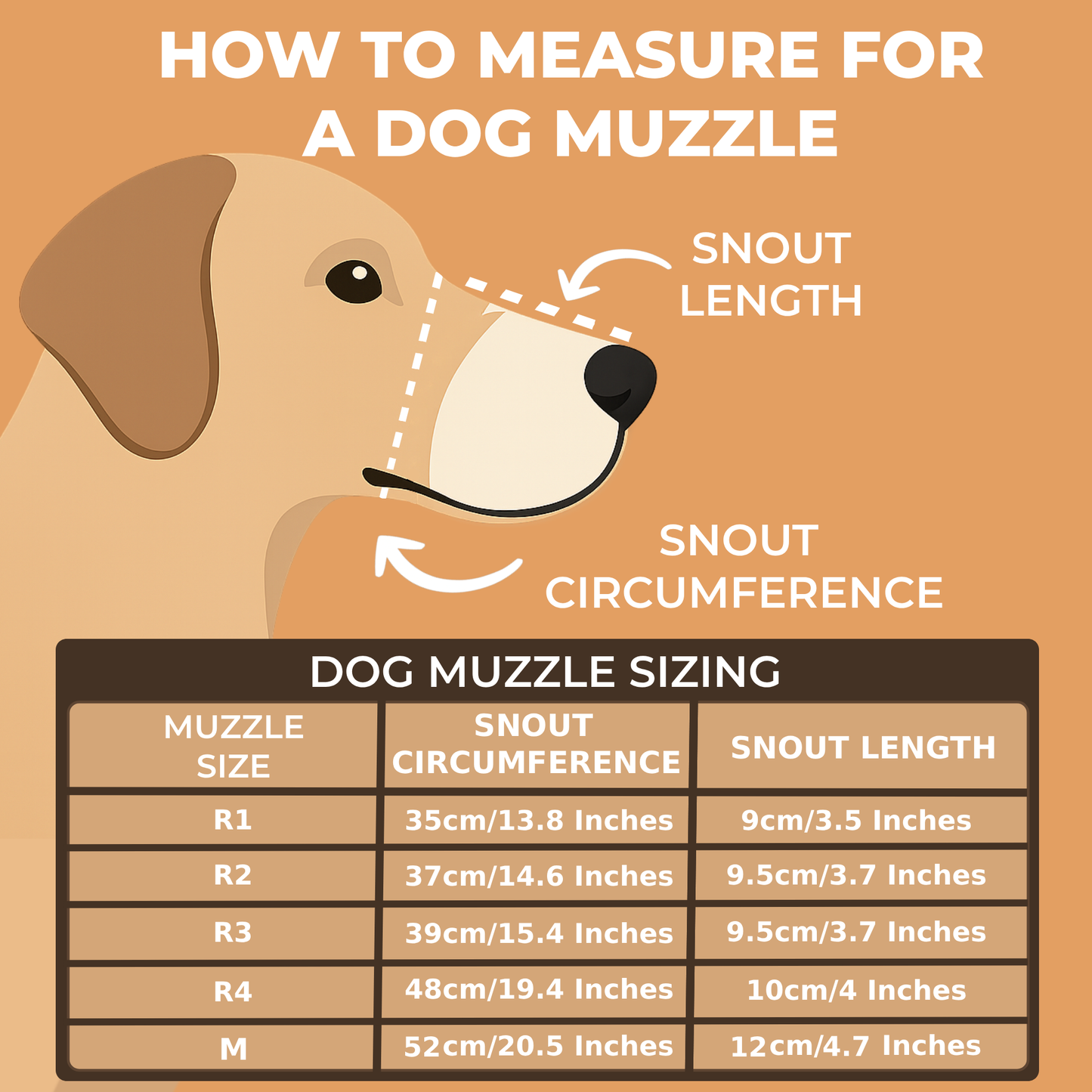 HOW TO MEASURE FOR A DOG MUZZLE

SNOUT LENGTH

SNOUT CIRCUMFERENCE

DOG MUZZLE SIZING

| MUZZLE SIZE | SNOUT CIRCUMFERENCE | SNOUT LENGTH |
|---|---|---|
| R1 | 35cm/13.8 Inches | 9cm/3.5 Inches |
| R2 | 37cm/14.6 Inches | 9.5cm/3.7 Inches |
| R3 | 39cm/15.4 Inches | 9.5cm/3.7 Inches |
| R4 | 48cm/19.4 Inches | 10cm/4 Inches |
| M | 52cm/20.5 Inches | 12cm/4.7 Inches |