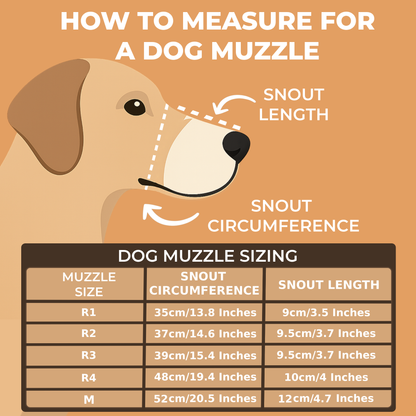 HOW TO MEASURE FOR A DOG MUZZLE

SNOUT LENGTH

SNOUT CIRCUMFERENCE

DOG MUZZLE SIZING

| MUZZLE SIZE | SNOUT CIRCUMFERENCE | SNOUT LENGTH |
|---|---|---|
| R1 | 35cm/13.8 Inches | 9cm/3.5 Inches |
| R2 | 37cm/14.6 Inches | 9.5cm/3.7 Inches |
| R3 | 39cm/15.4 Inches | 9.5cm/3.7 Inches |
| R4 | 48cm/19.4 Inches | 10cm/4 Inches |
| M | 52cm/20.5 Inches | 12cm/4.7 Inches |