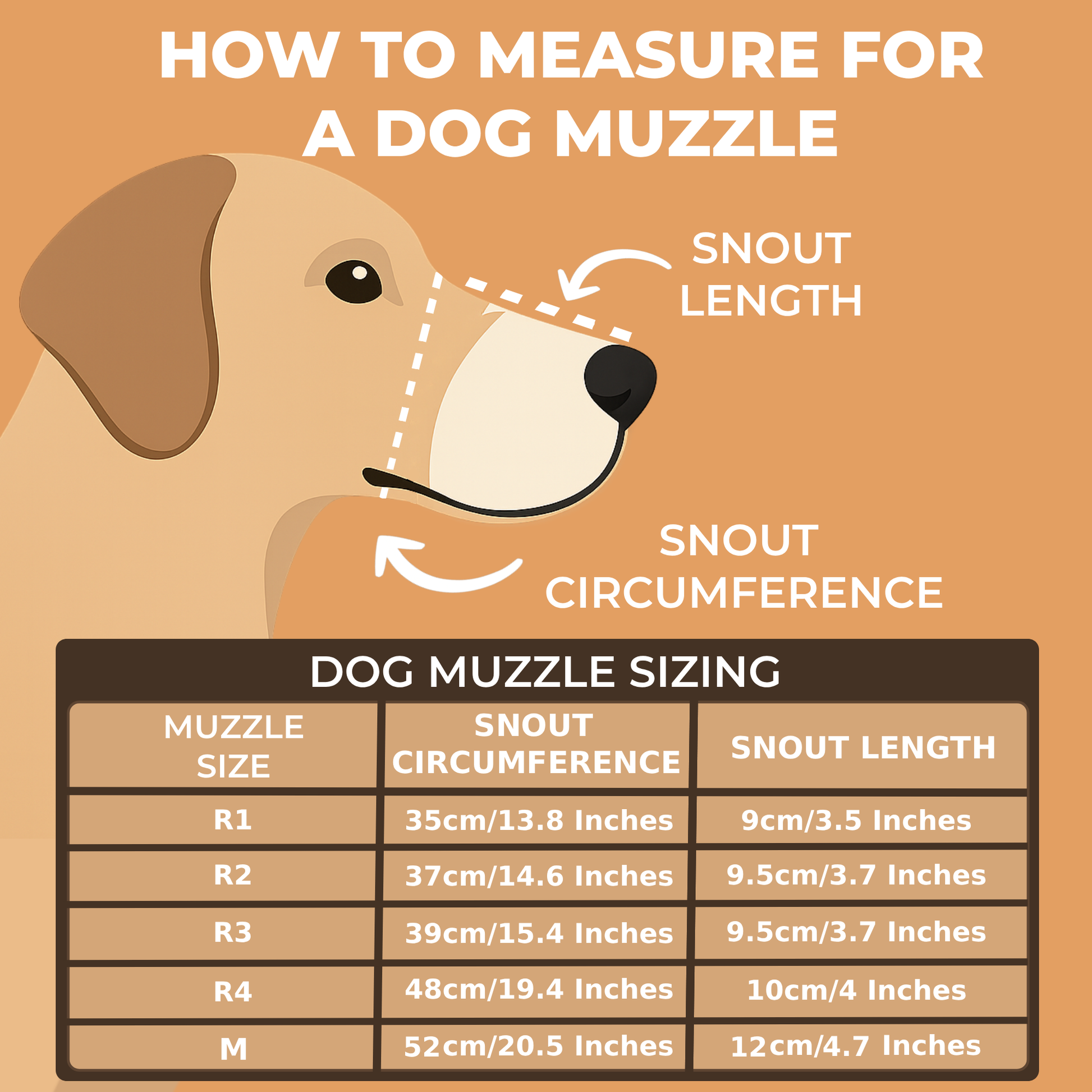 HOW TO MEASURE FOR A DOG MUZZLE

SNOUT LENGTH

SNOUT CIRCUMFERENCE

DOG MUZZLE SIZING

| MUZZLE SIZE | SNOUT CIRCUMFERENCE | SNOUT LENGTH |
|---|---|---|
| R1 | 35cm/13.8 Inches | 9cm/3.5 Inches |
| R2 | 37cm/14.6 Inches | 9.5cm/3.7 Inches |
| R3 | 39cm/15.4 Inches | 9.5cm/3.7 Inches |
| R4 | 48cm/19.4 Inches | 10cm/4 Inches |
| M | 52cm/20.5 Inches | 12cm/4.7 Inches |