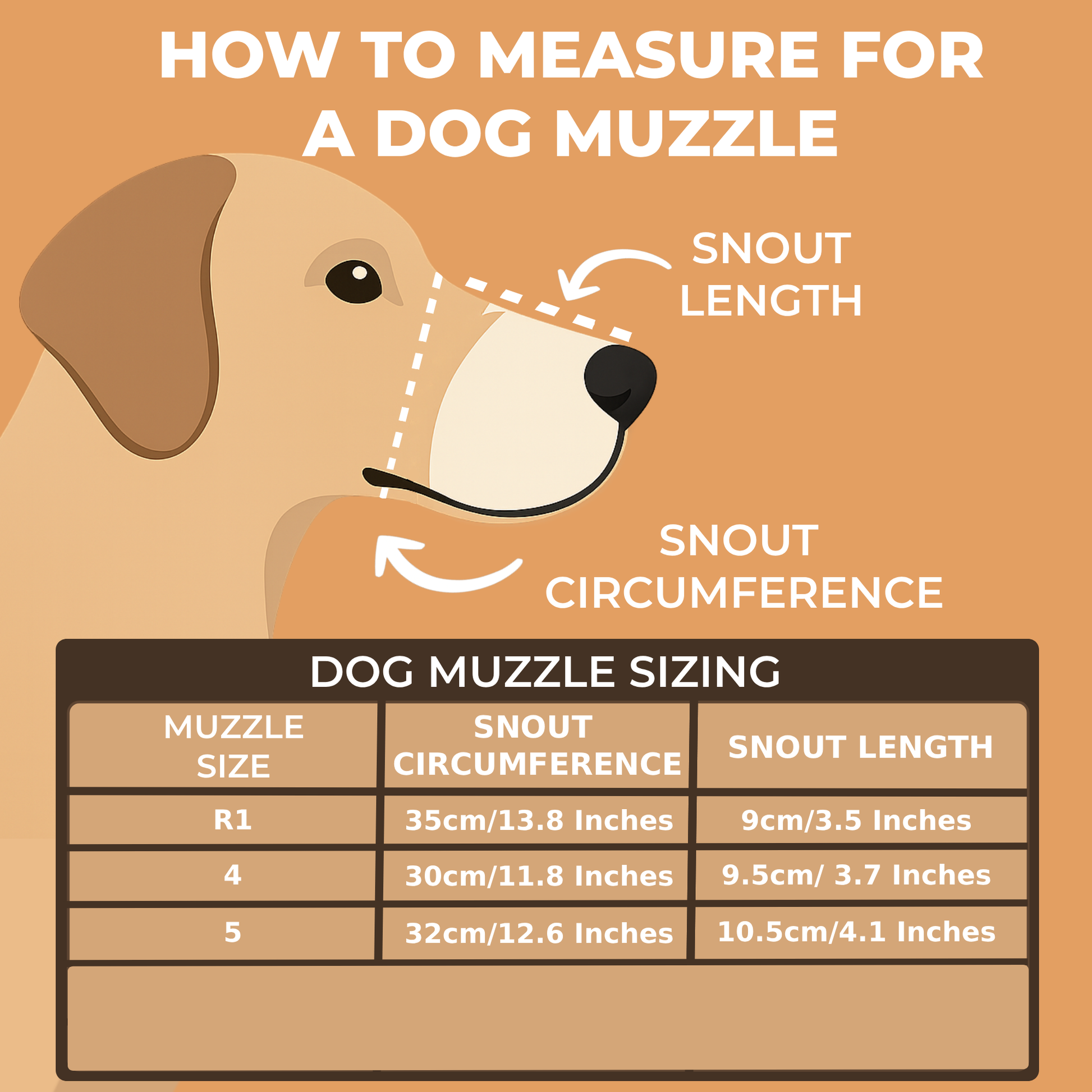 HOW TO MEASURE FOR A DOG MUZZLE

SNOUT LENGTH

SNOUT CIRCUMFERENCE

DOG MUZZLE SIZING

| MUZZLE SIZE | SNOUT CIRCUMFERENCE | SNOUT LENGTH |
|---|---|---|
| R1 | 35cm/13.8 Inches | 9cm/3.5 Inches |
| 4 | 30cm/11.8 Inches | 9.5cm/ 3.7 Inches |
| 5 | 32cm/12.6 Inches | 10.5cm/4.1 Inches |